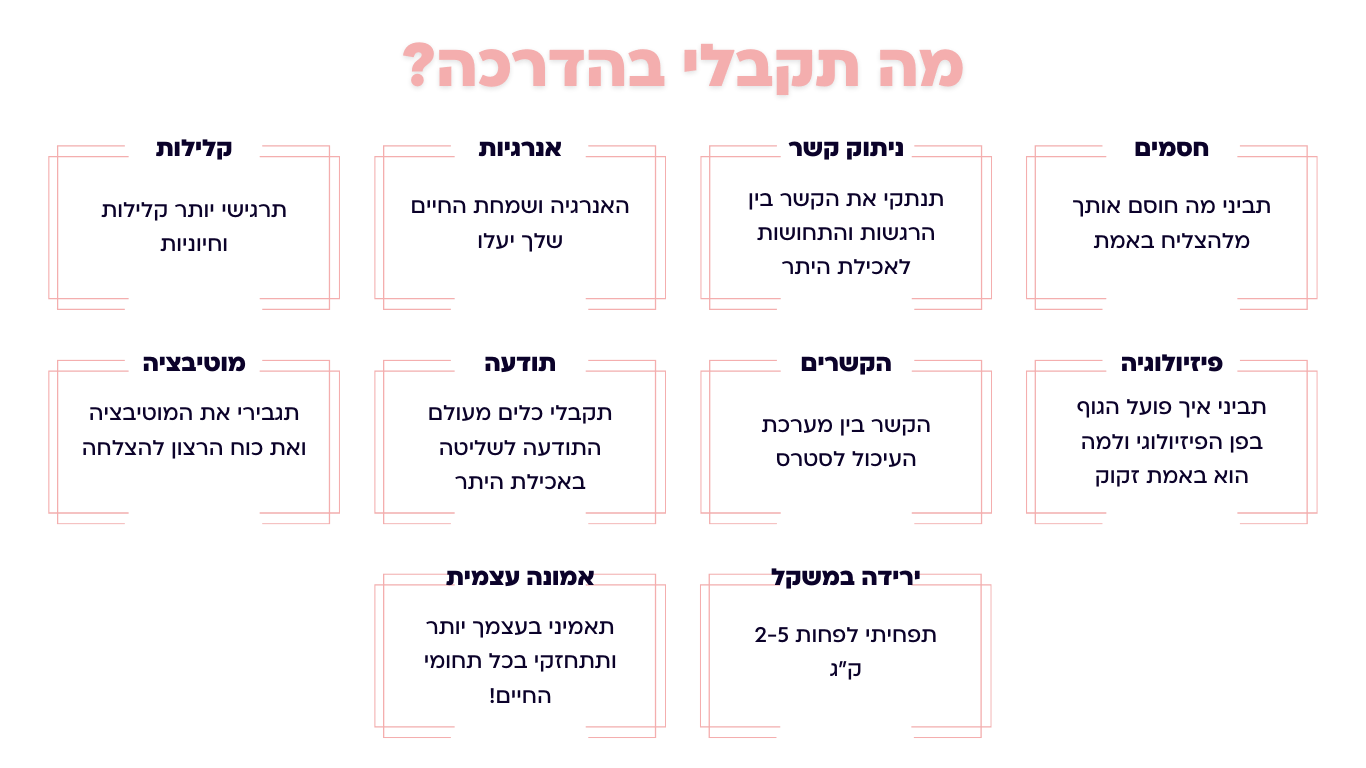 מה תקבלי בהדרכה?

חסמים

תביני מה חוסם אותך מלהצליח באמת

ניתוק קשר

תנתקי את הקשר בין הרגשות והתחושות לאכילת היתר

אנרגיות

האנרגיה ושמחת החיים שלך יעלו

קלילות

תרגישי יותר קלילות וחיוניות

פיזיולוגיה

תביני איך פועל הגוף בפן הפיזיולוגי ולמה הוא באמת זקוק

הקשרים

הקשר בין מערכת העיכול לסטרס

תודעה

תקבלי כלים מעולם התודעה לשליטה באכילת היתר

מוטיבציה

תגבירי את המוטיבציה ואת כוח הרצון להצלחה

ירידה במשקל

תפחיתי לפחות 2-5 ק"ג

אמונה עצמית

תאמיני בעצמך יותר ותתחזקי בכל תחומי החיים!